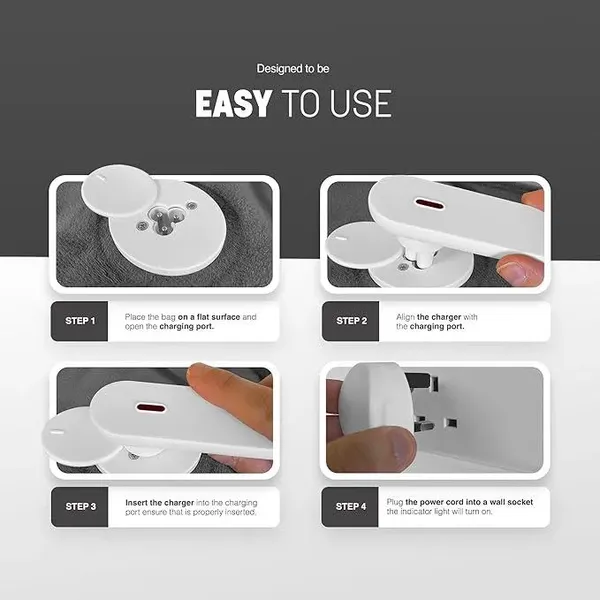 Designed to be

EASY TO USE

STEP 1

Place the bag on a flat surface and open the charging port.

STEP 2

Align the charger with the charging port.

STEP 3

Insert the charger into the charging port ensure that is properly inserted.

STEP 4

Plug the power cord into a wall socket the indicator light will turn on.