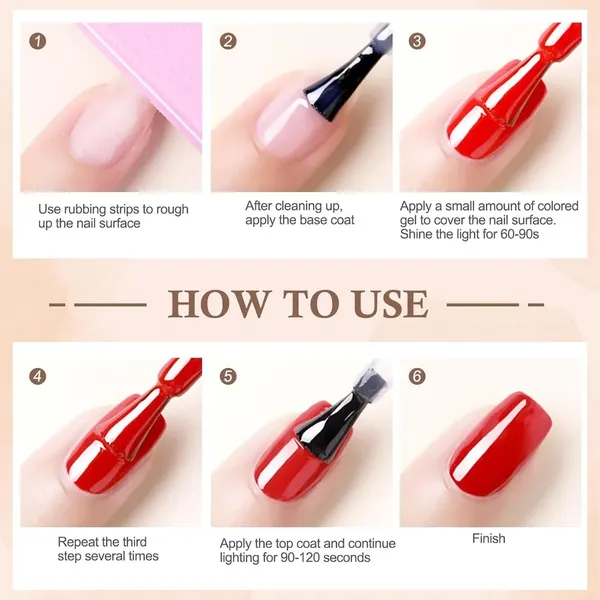 1
Use rubbing strips to rough up the nail surface

2
After cleaning up, apply the base coat

3
Apply a small amount of colored gel to cover the nail surface. Shine the light for 60-90s

HOW TO USE

4
Repeat the third step several times

5
Apply the top coat and continue lighting for 90-120 seconds

6
Finish