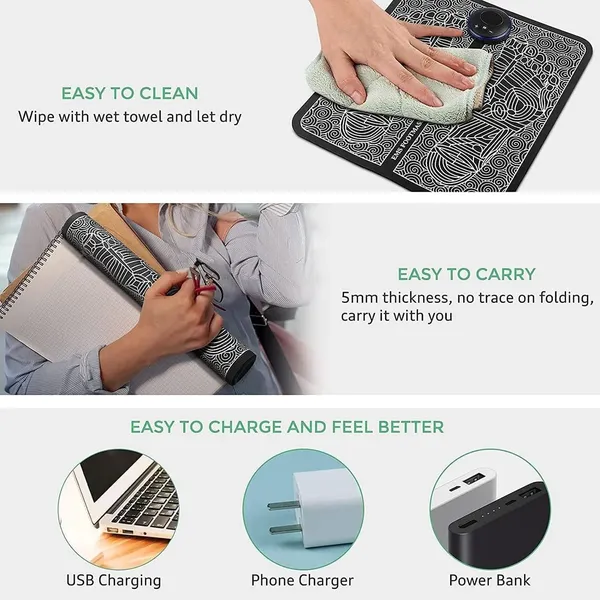 EASY TO CLEAN
Wipe with wet towel and let dry

EMS FOOTMAT

EASY TO CARRY
5mm thickness, no trace on folding, carry it with you

EASY TO CHARGE AND FEEL BETTER

USB Charging

Phone Charger

Power Bank