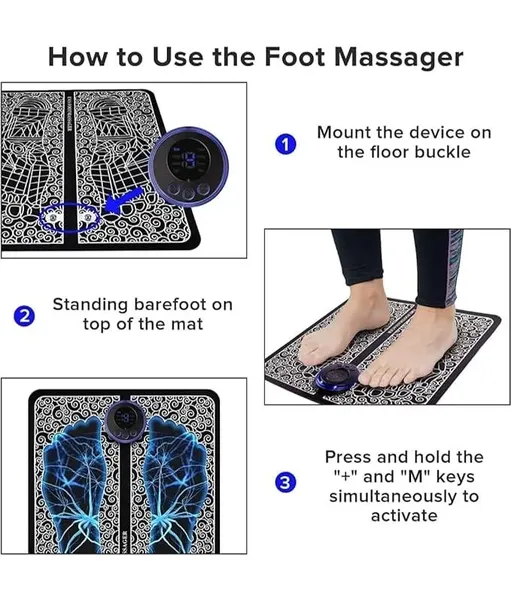 How to Use the Foot Massager

1 Mount the device on the floor buckle

2 Standing barefoot on top of the mat

3 Press and hold the "+" and "M" keys simultaneously to activate