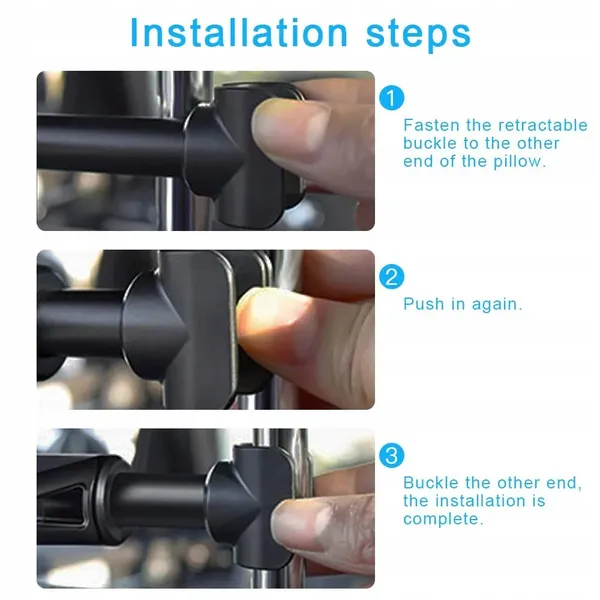 Installation steps

1

Fasten the retractable buckle to the other end of the pillow.

2

Push in again.

3

Buckle the other end, the installation is complete.