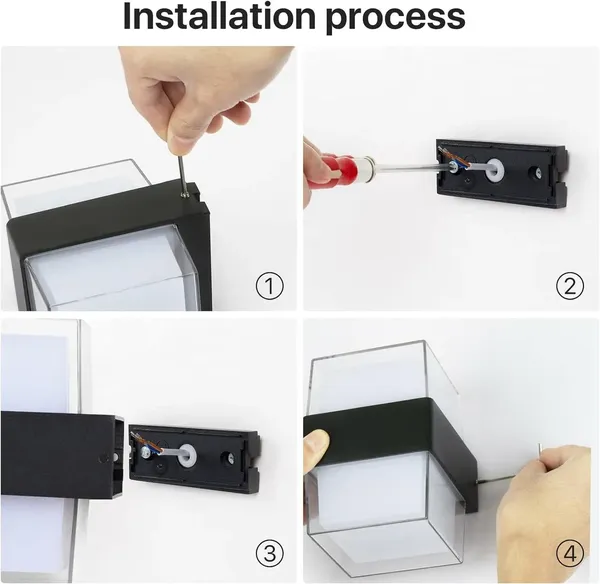 Installation process

①

②

③

④