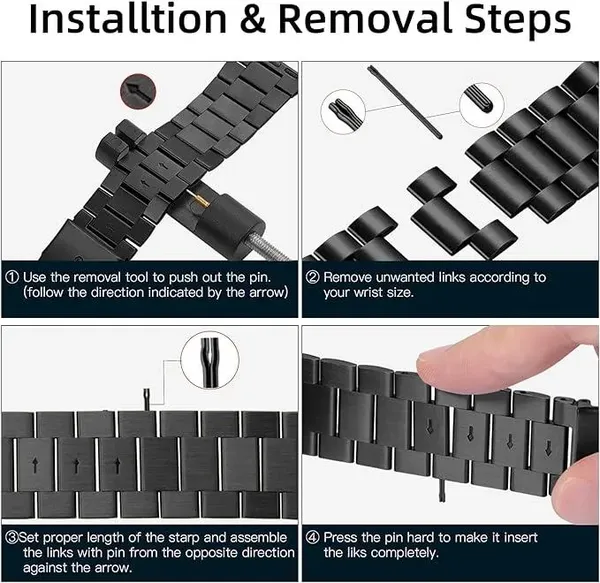 Installtion & Removal Steps

① Use the removal tool to push out the pin. (follow the direction indicated by the arrow)

② Remove unwanted links according to your wrist size.

③Set proper length of the starp and assemble the links with pin from the opposite direction against the arrow.

④ Press the pin hard to make it insert the liks completely.