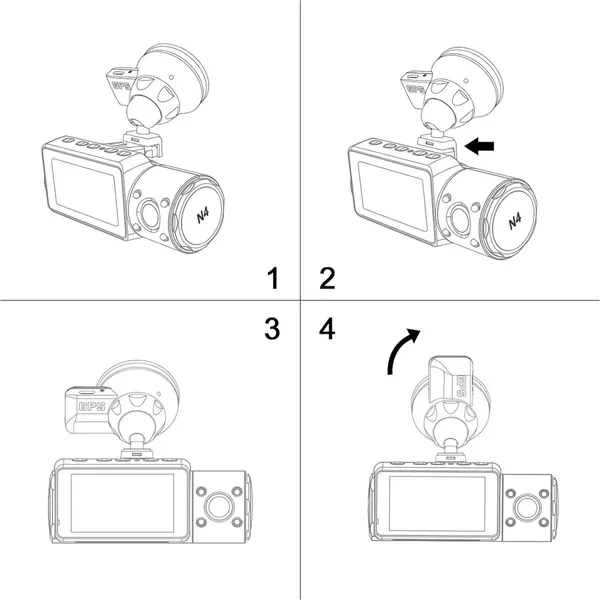 GPS
N4
1
GPS
N4
2
3
GPS
4
GPS