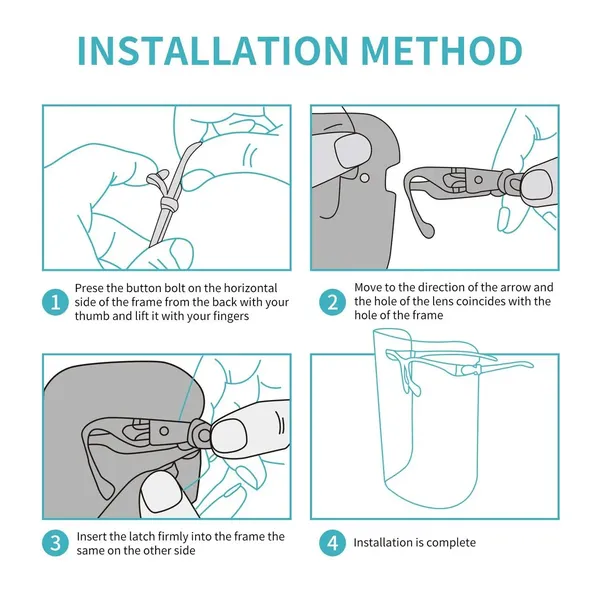 INSTALLATION METHOD

1 Prese the button bolt on the horizontal side of the frame from the back with your thumb and lift it with your fingers

2 Move to the direction of the arrow and the hole of the lens coincides with the hole of the frame

3 Insert the latch firmly into the frame the same on the other side

4 Installation is complete