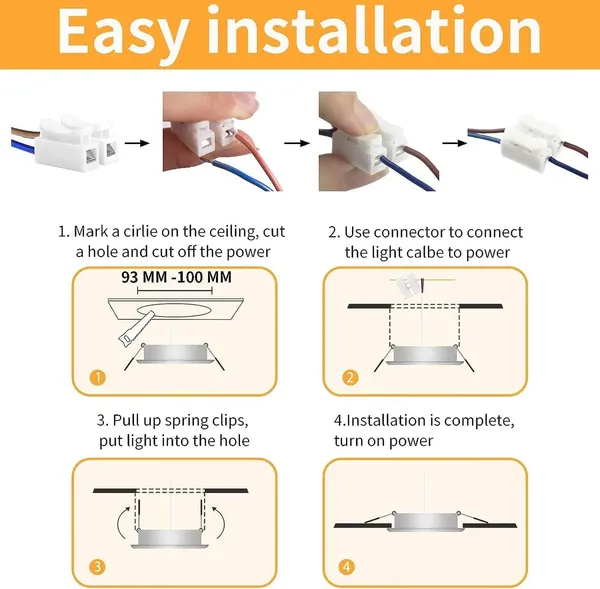 Easy installation

1. Mark a cirlie on the ceiling, cut a hole and cut off the power

93 MM -100 MM

1

2. Use connector to connect the light calbe to power

2

3. Pull up spring clips, put light into the hole

3

4.Installation is complete, turn on power

4