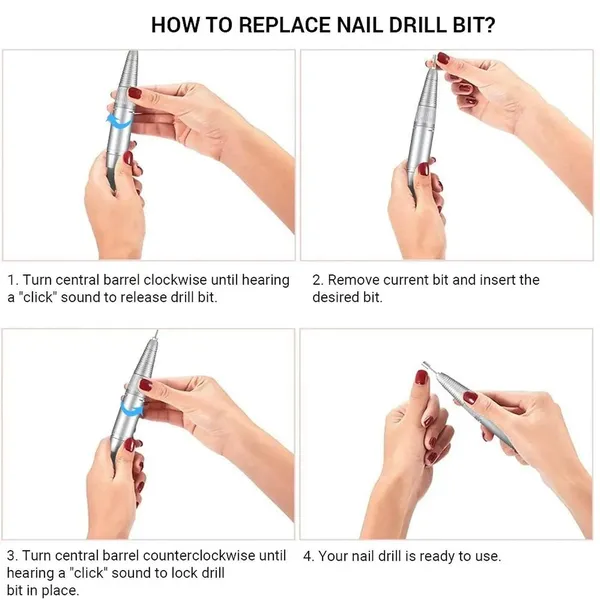 HOW TO REPLACE NAIL DRILL BIT?

1. Turn central barrel clockwise until hearing a "click" sound to release drill bit.

2. Remove current bit and insert the desired bit.

3. Turn central barrel counterclockwise until hearing a "click" sound to lock drill bit in place.

4. Your nail drill is ready to use.