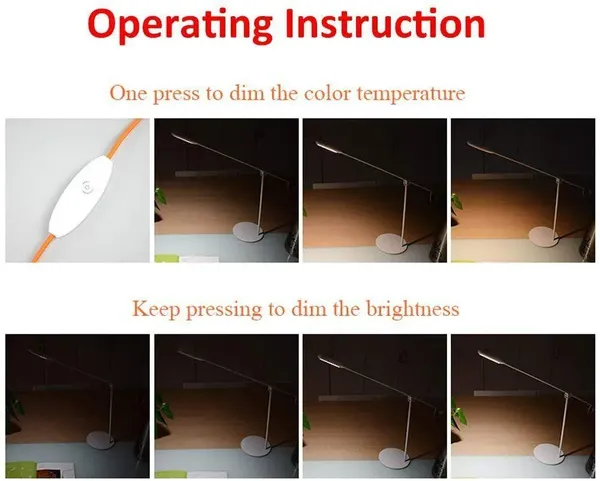 Operating Instruction

One press to dim the color temperature

Keep pressing to dim the brightness