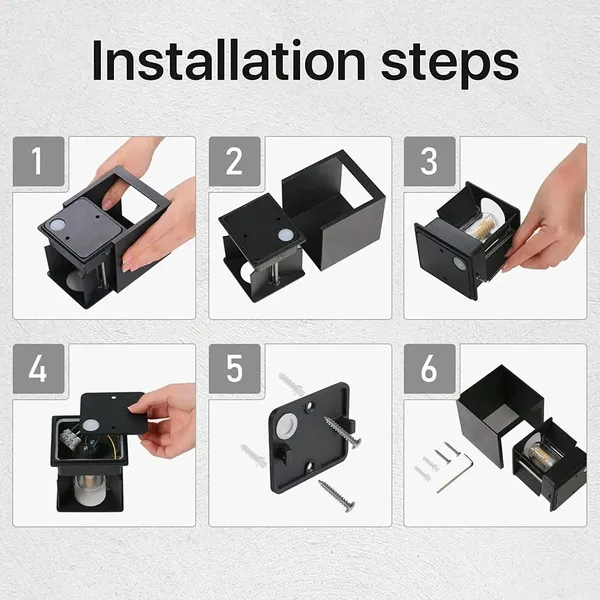 Installation steps

1

2

3

4

5

6