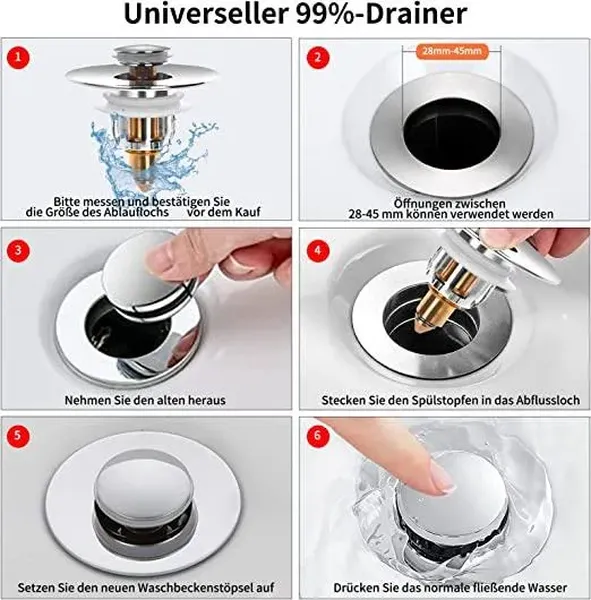 Universeller 99%-Drainer

1

Bitte messen und bestätigen Sie die Größe des Ablauflochs vor dem Kauf

2

28mm-45mm

Öffnungen zwischen 28-45 mm können verwendet werden

3

Nehmen Sie den alten heraus

4

Stecken Sie den Spülstopfen in das Abflussloch

5

Setzen Sie den neuen Waschbeckenstöpsel auf

6

Drücken Sie das normale fließende Wasser