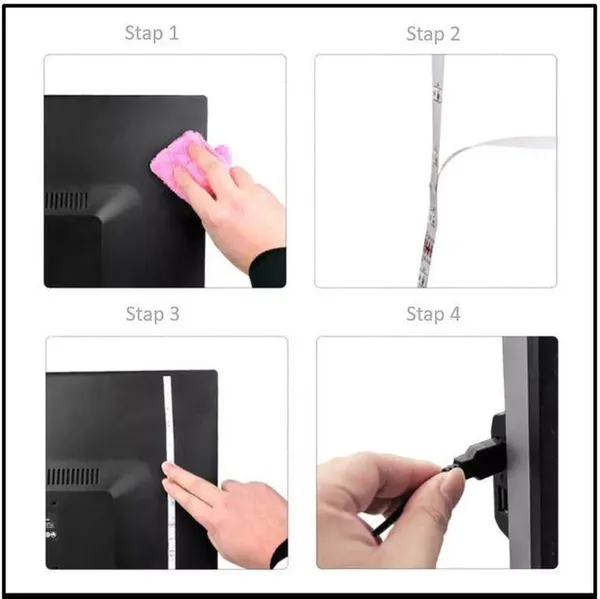 Stap 1

Stap 2

Stap 3

Stap 4