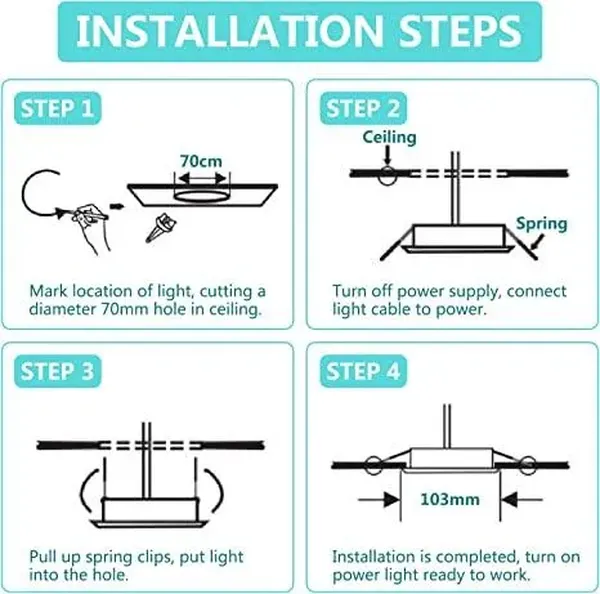 INSTALLATION STEPS

STEP 1

70cm

Mark location of light, cutting a diameter 70mm hole in ceiling.

STEP 2

Ceiling

Spring

Turn off power supply, connect light cable to power.

STEP 3

Pull up spring clips, put light into the hole.

STEP 4

103mm

Installation is completed, turn on power light ready to work.