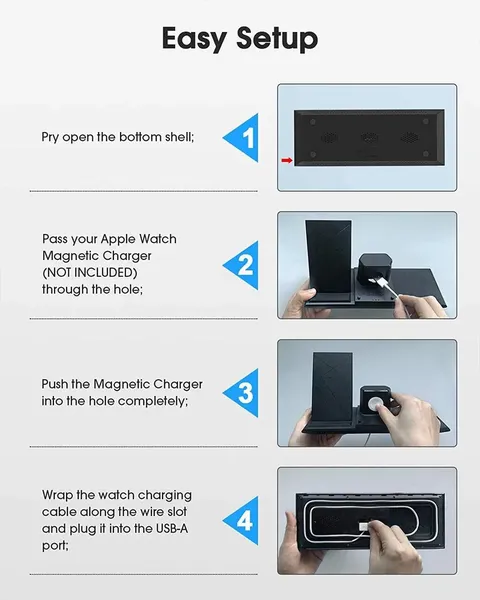 Easy Setup

Pry open the bottom shell;

1

Pass your Apple Watch Magnetic Charger (NOT INCLUDED) through the hole;

2

Push the Magnetic Charger into the hole completely;

3

Wrap the watch charging cable along the wire slot and plug it into the USB-A port;

4