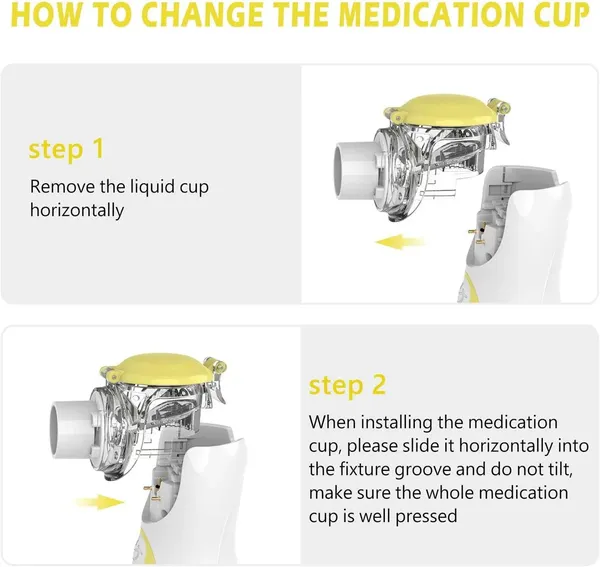 HOW TO CHANGE THE MEDICATION CUP

step 1

Remove the liquid cup horizontally

step 2

When installing the medication cup, please slide it horizontally into the fixture groove and do not tilt, make sure the whole medication cup is well pressed